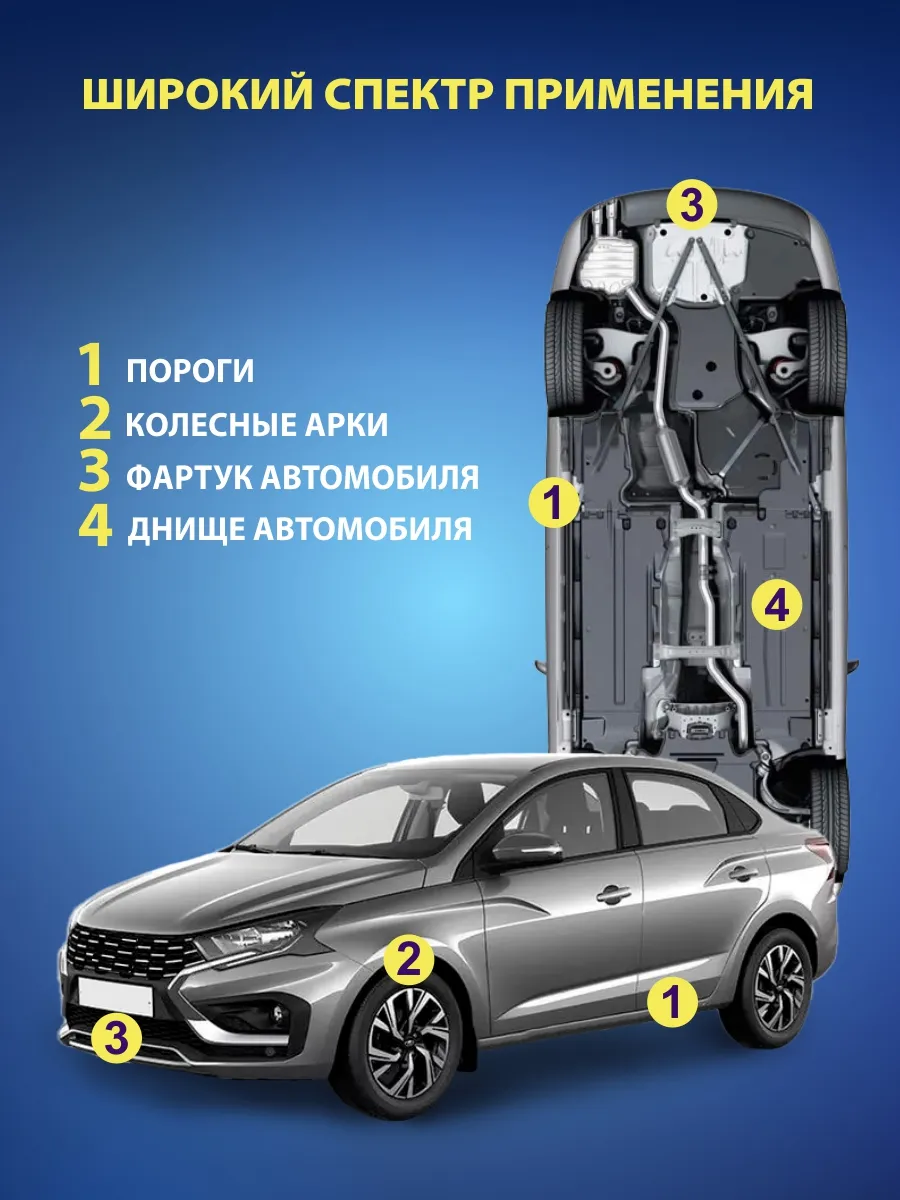 ШИРОКИЙ СПЕКТР ПРИМЕНЕНИЯ

1 ПОРОГИ
2 КОЛЕСНЫЕ АРКИ
3 ФАРТУК АВТОМОБИЛЯ
4 ДНИЩЕ АВТОМОБИЛЯ

3

1

4

2

1

3