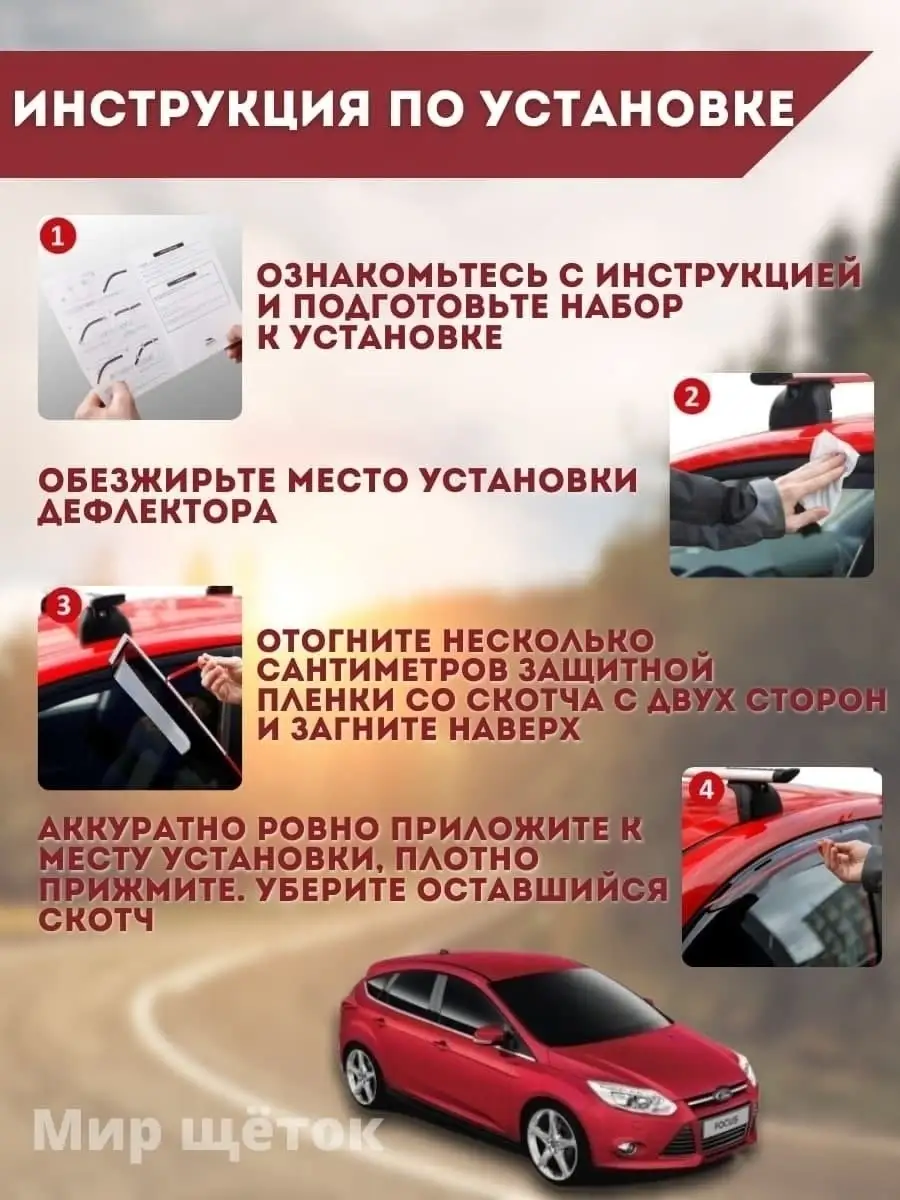 ИНСТРУКЦИЯ ПО УСТАНОВКЕ

1

ОЗНАКОМЬТЕСЬ С ИНСТРУКЦИЕЙ И ПОДГОТОВЬТЕ НАБОР К УСТАНОВКЕ

2

ОБЕЗЖИРЬТЕ МЕСТО УСТАНОВКИ ДЕФЛЕКТОРА

3

ОТОГНИТЕ НЕСКОЛЬКО САНТИМЕТРОВ ЗАЩИТНОЙ ПЛЕНКИ СО СКОТЧА С ДВУХ СТОРОН И ЗАГНИТЕ НАВЕРХ

4

АККУРАТНО РОВНО ПРИЛОЖИТЕ К МЕСТУ УСТАНОВКИ, ПЛОТНО ПРИЖМИТЕ. УБЕРИТЕ ОСТАВШИЙСЯ СКОТЧ

Мир щёток

FOCUS