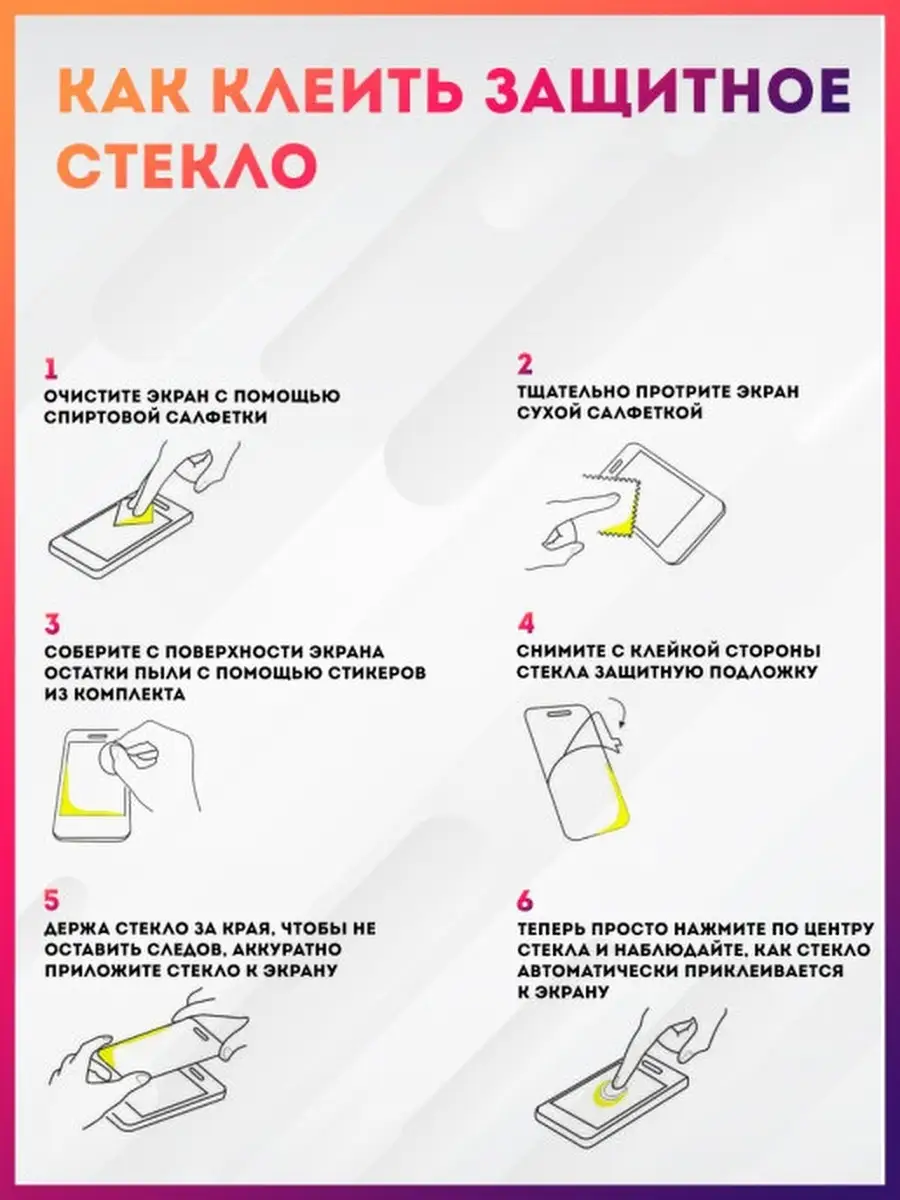 КАК КЛЕИТЬ ЗАЩИТНОЕ СТЕКЛО

1
ОЧИСТИТЕ ЭКРАН С ПОМОЩЬЮ СПИРТОВОЙ САЛФЕТКИ

2
ТЩАТЕЛЬНО ПРОТРИТЕ ЭКРАН СУХОЙ САЛФЕТКОЙ

3
СОБЕРИТЕ С ПОВЕРХНОСТИ ЭКРАНА ОСТАТКИ ПЫЛИ С ПОМОЩЬЮ СТИКЕРОВ ИЗ КОМПЛЕКТА

4
СНИМИТЕ С КЛЕЙКОЙ СТОРОНЫ СТЕКЛА ЗАЩИТНУЮ ПОДЛОЖКУ

5
ДЕРЖА СТЕКЛО ЗА КРАЯ, ЧТОБЫ НЕ ОСТАВИТЬ СЛЕДОВ, АККУРАТНО ПРИЛОЖИТЕ СТЕКЛО К ЭКРАНУ

6
ТЕПЕРЬ ПРОСТО НАЖМИТЕ ПО ЦЕНТРУ СТЕКЛА И НАБЛЮДАЙТЕ, КАК СТЕКЛО АВТОМАТИЧЕСКИ ПРИКЛЕИВАЕТСЯ К ЭКРАНУ