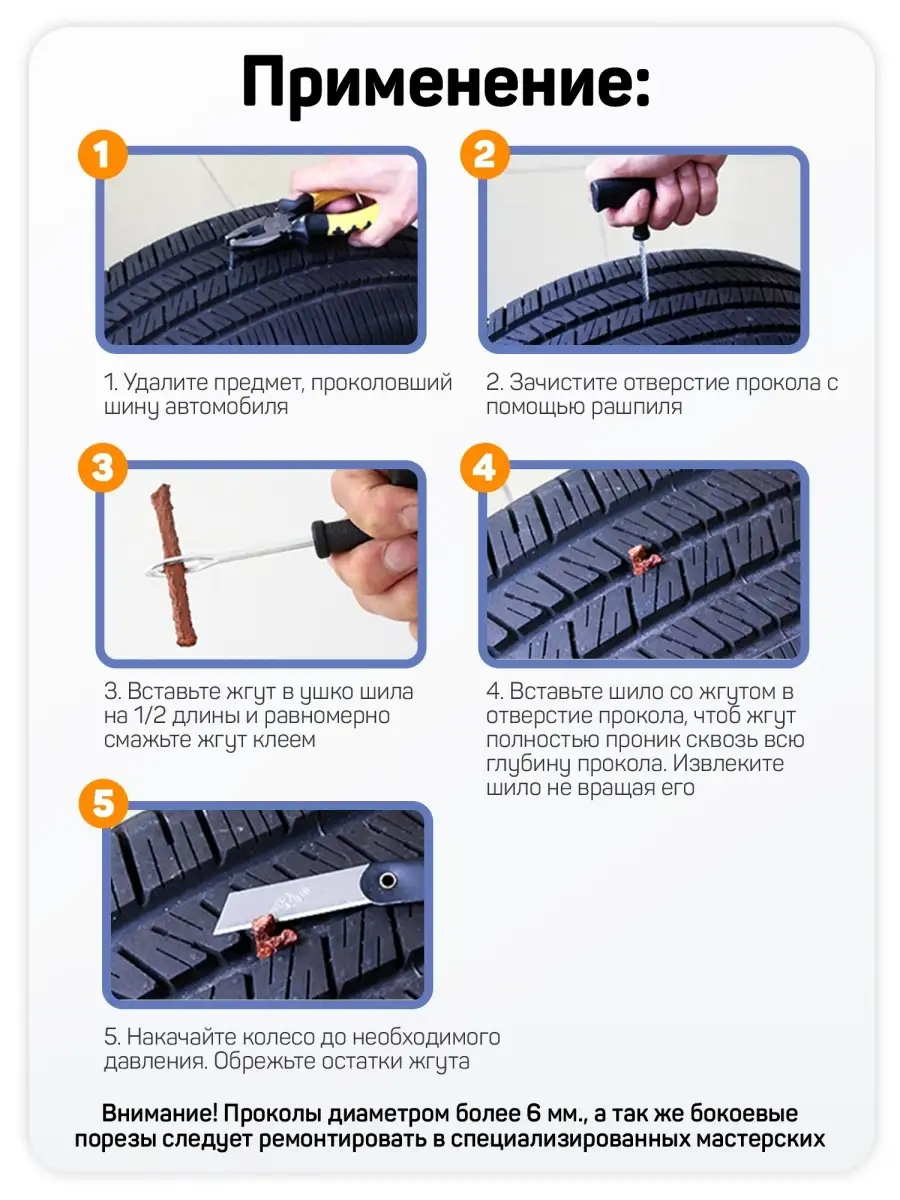 Применение:

1

1. Удалите предмет, проколовший шину автомобиля

2

2. Зачистите отверстие прокола с помощью рашпиля

3

3. Вставьте жгут в ушко шила на 1/2 длины и равномерно смажьте жгут клеем

4

4. Вставьте шило со жгутом в отверстие прокола, чтоб жгут полностью проник сквозь всю глубину прокола. Извлеките шило не вращая его

5

5. Накачайте колесо до необходимого давления. Обрежьте остатки жгута

Внимание! Проколы диаметром более 6 мм., а так же бокоевые порезы следует ремонтировать в специализированных мастерских